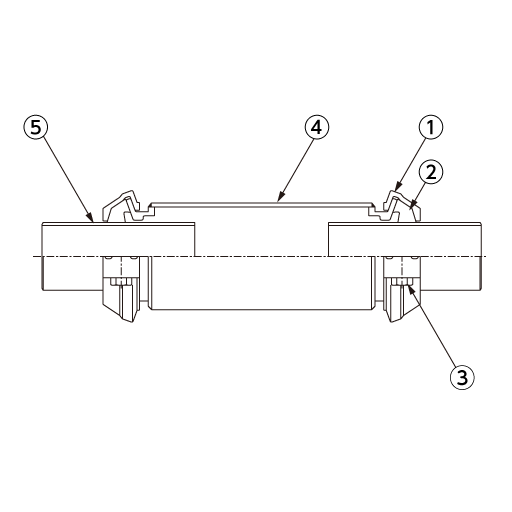 5
4
1
2
3